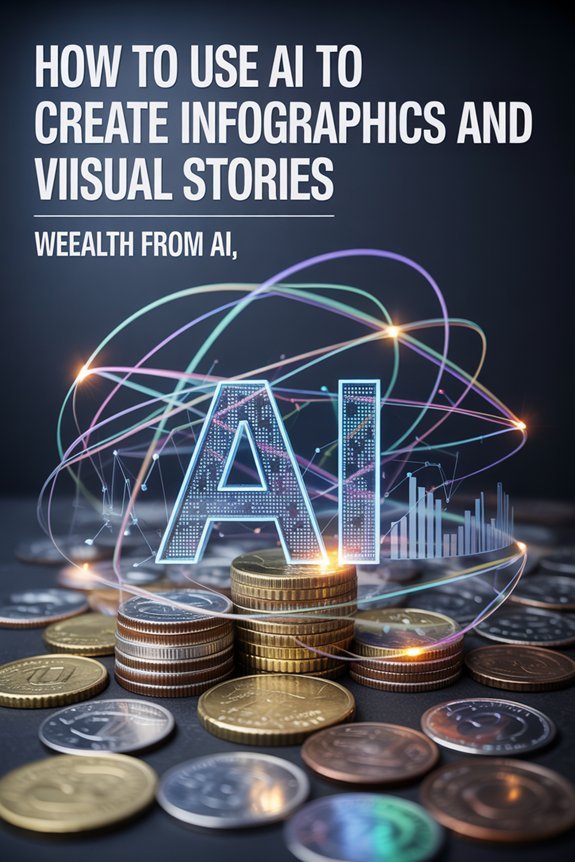 HOW TO USE AI TO CREATE INFOGRAPHICS AND VIISUAL STORIES

WEEALTH FROM AI,

AI