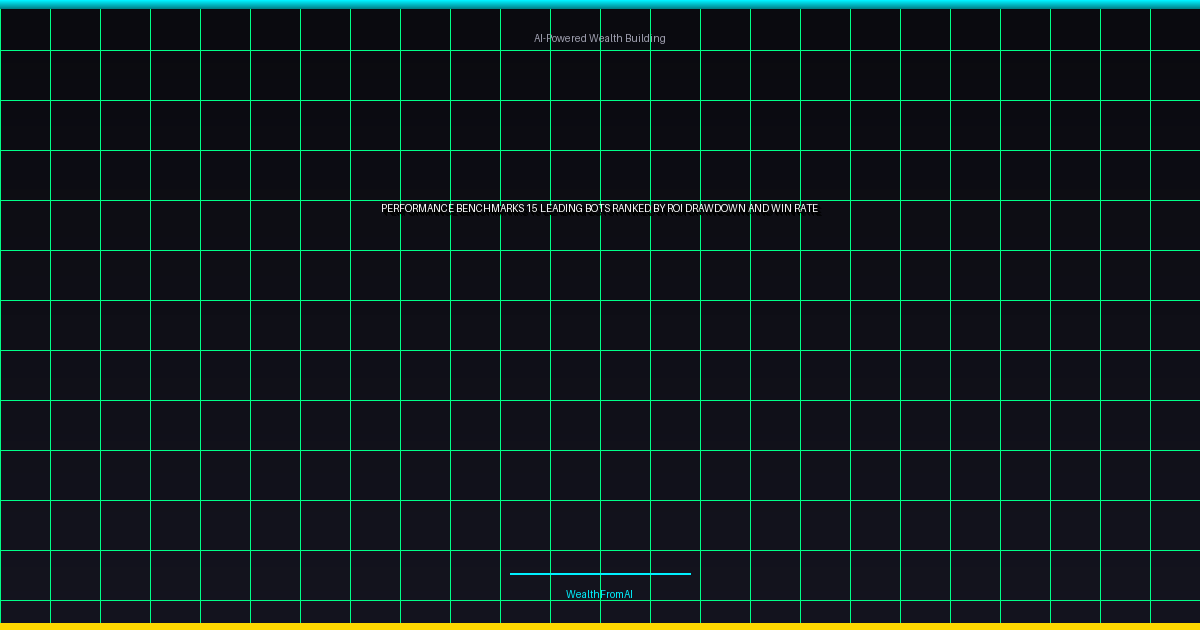 AI-Powered Wealth Building

PERFORMANCE BENCHMARKS 15 LEADING BOTS RANKED BY ROI DRAWDOWN AND WIN RATE

WealthFromAI