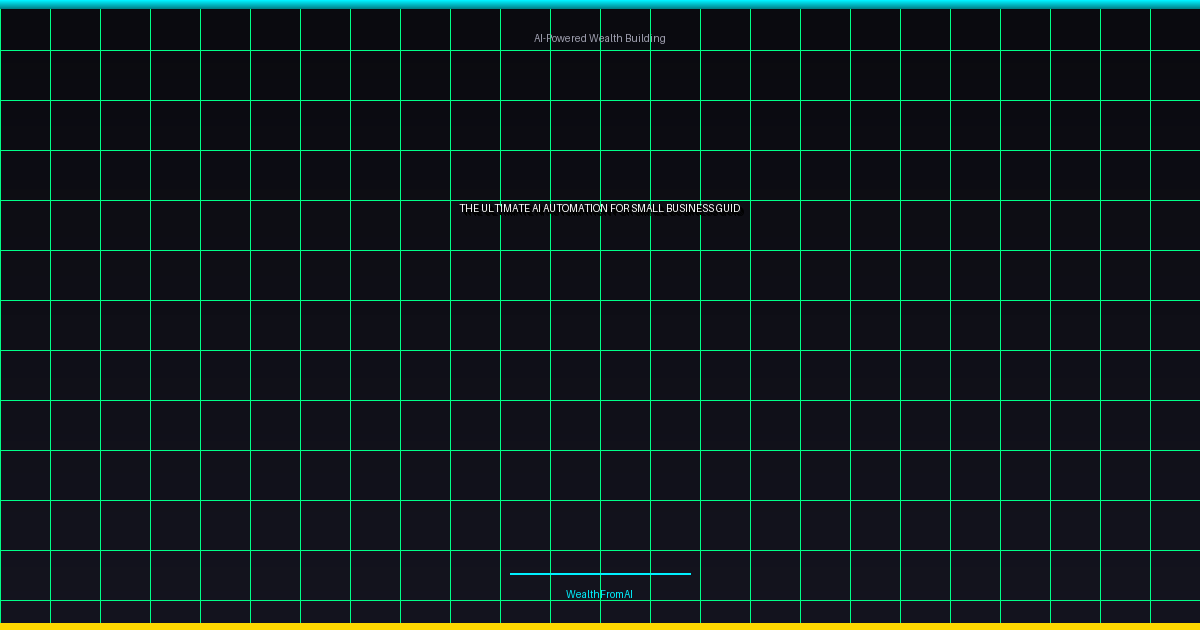 AI-Powered Wealth Building

THE ULTIMATE AI AUTOMATION FOR SMALL BUSINESS GUID

WealthFromAI